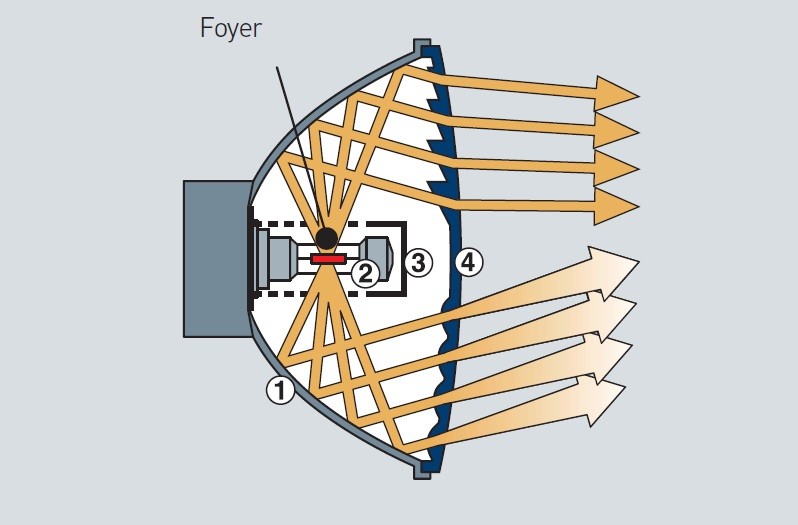 Foyer

2

3

4

1