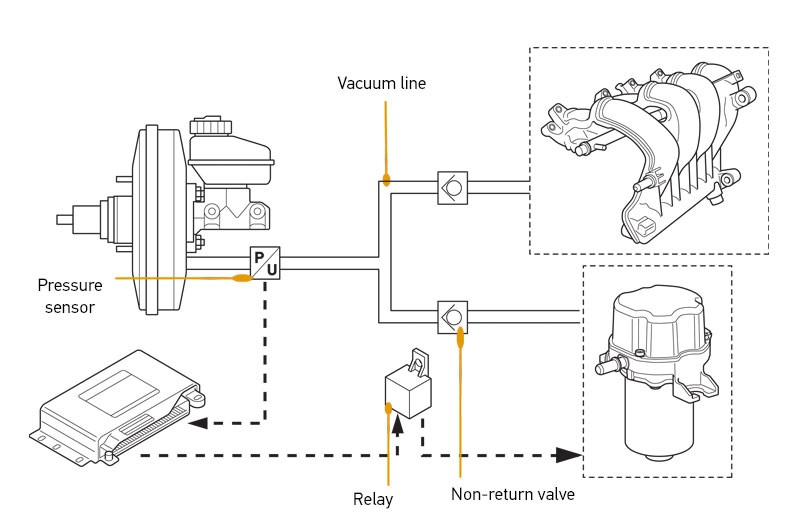 Vacuum line

P
U

Pressure sensor

Relay

Non-return valve