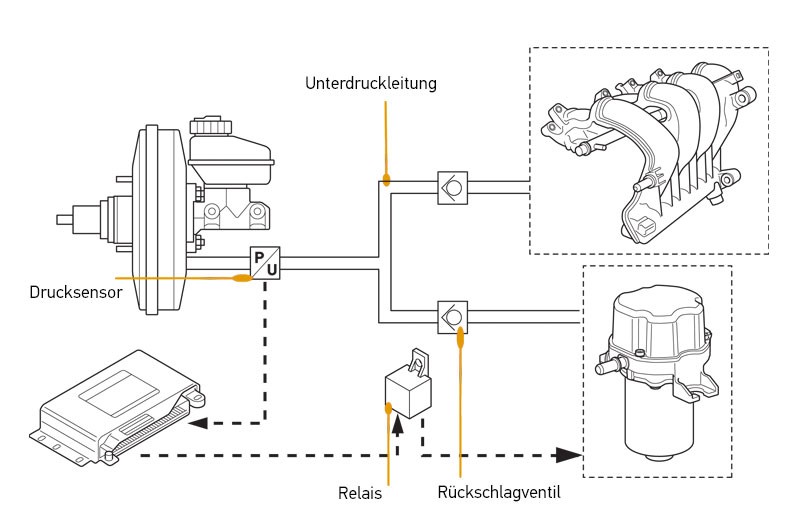 Unterdruckleitung

P
U

Drucksensor

Relais

Rückschlagventil