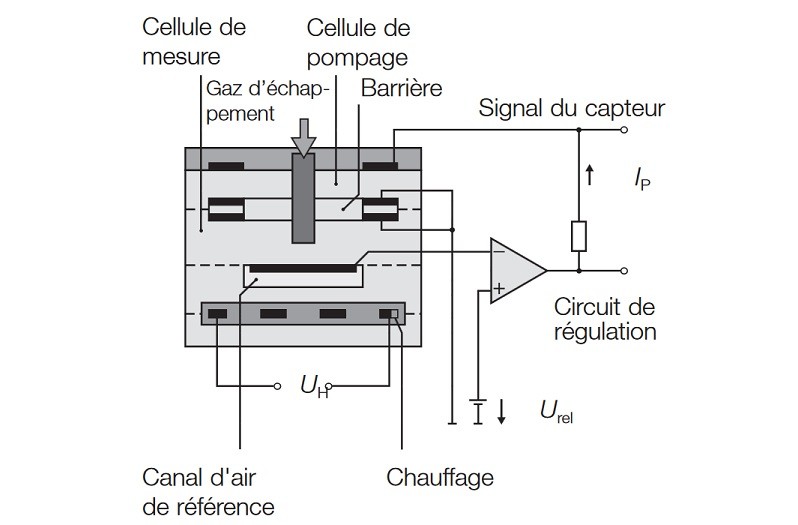 Cellule de mesure

Cellule de pompage

Gaz d'échappement

Barrière

Signal du capteur

$I_P$

−

+

Circuit de régulation

$U_H$

$U_{rel}$

Canal d'air de référence

Chauffage