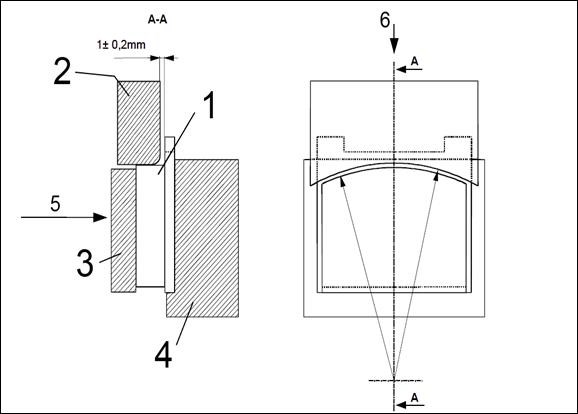 A-A

1± 0,2mm

2

1

5

3

4

6

A

A