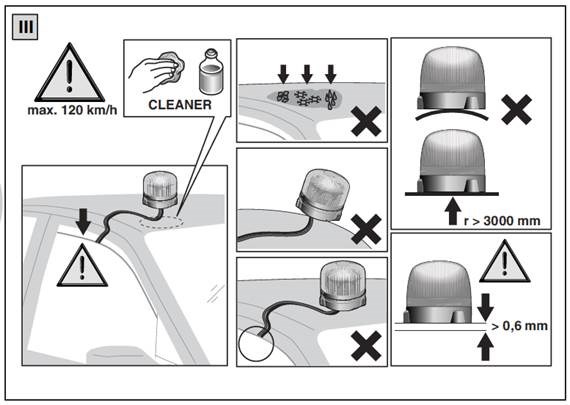 III

max. 120 km/h

CLEANER

r > 3000 mm

> 0,6 mm