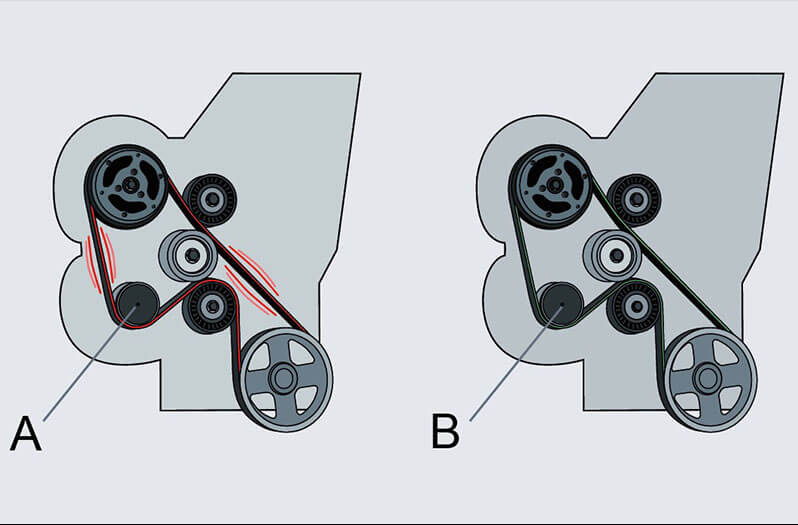 A

B