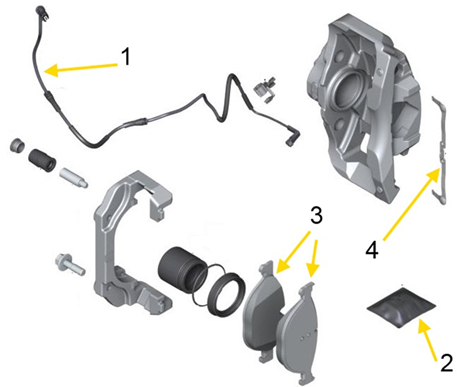 1
3
4
2