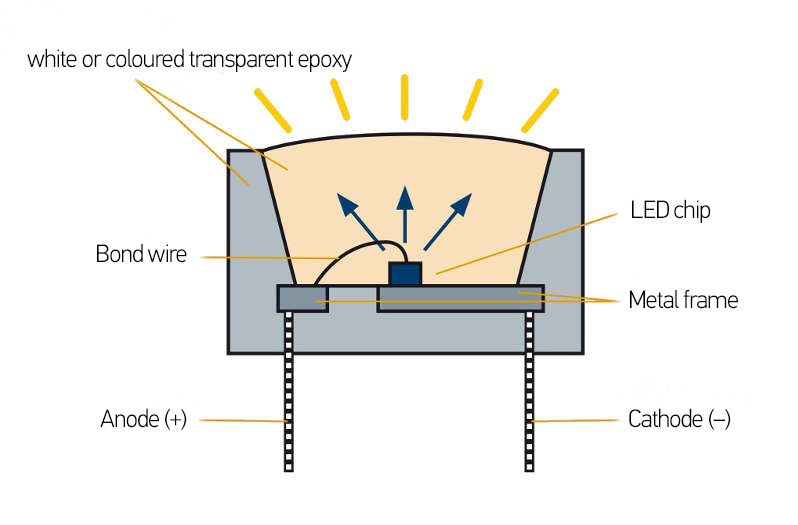 white or coloured transparent epoxy

LED chip

Bond wire

Metal frame

Anode (+)

Cathode (–)