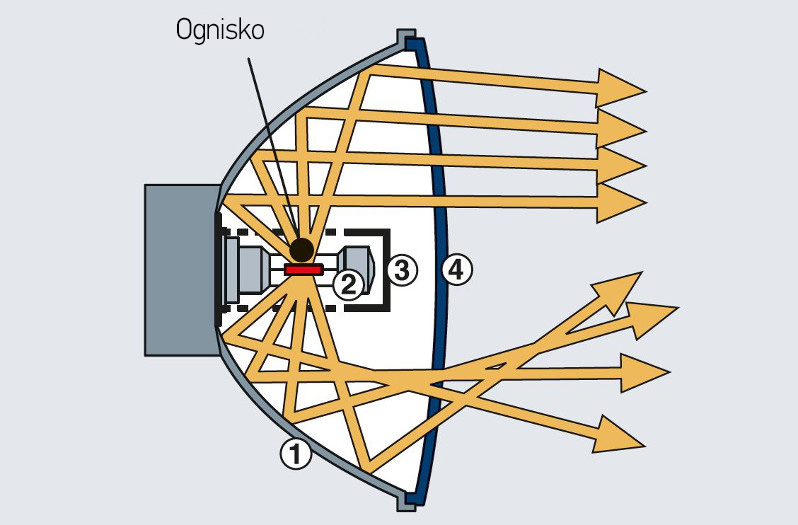 Ognisko

2

3

4

1