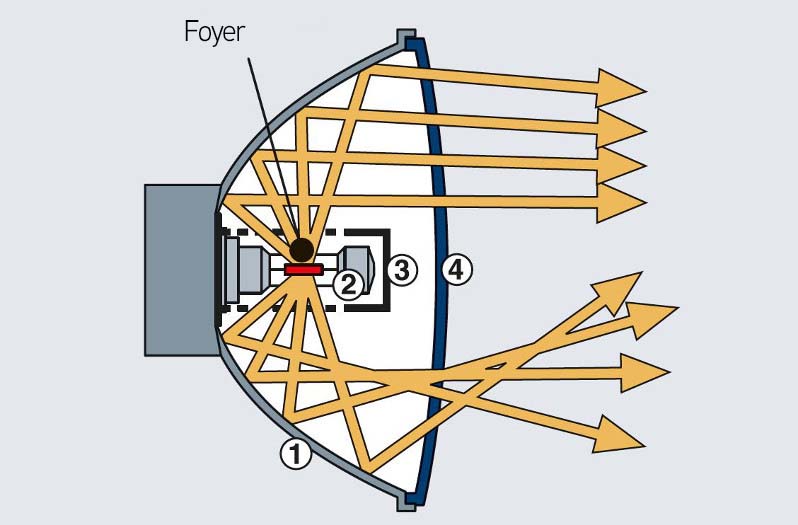 Foyer
2
3
4
1