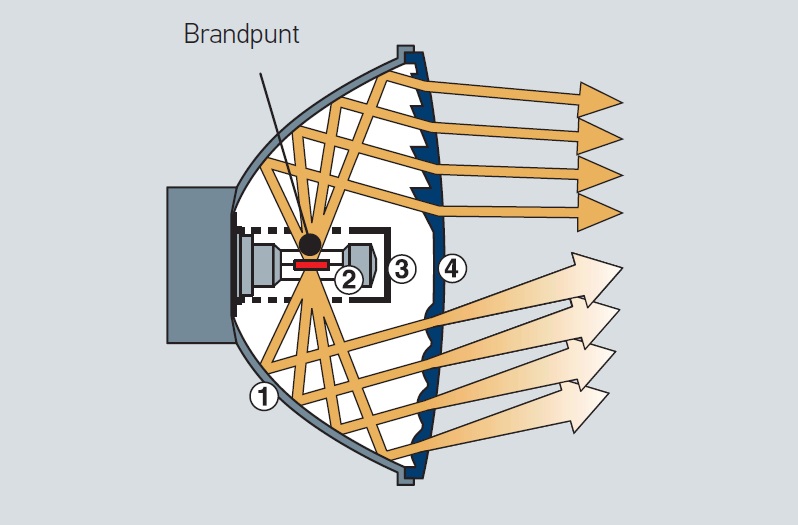 Brandpunt

2

3

4

1