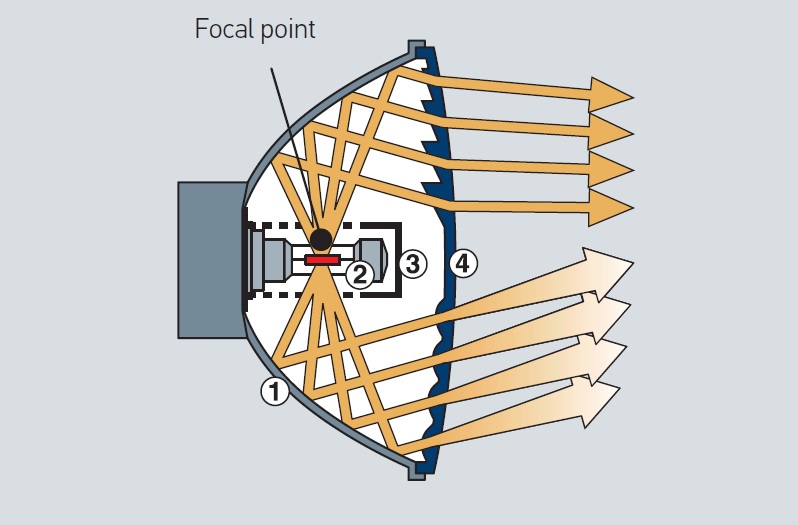 Focal point

2
3
4
1