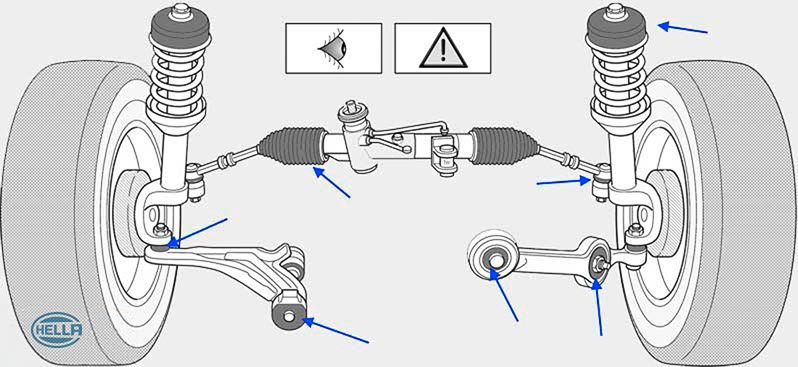 HELLA