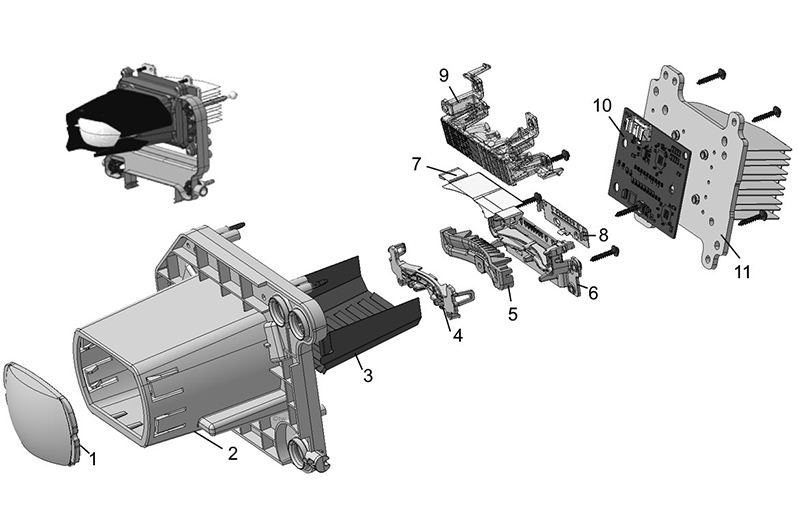 9
10
7
8
11
6
5
4
3
2
1