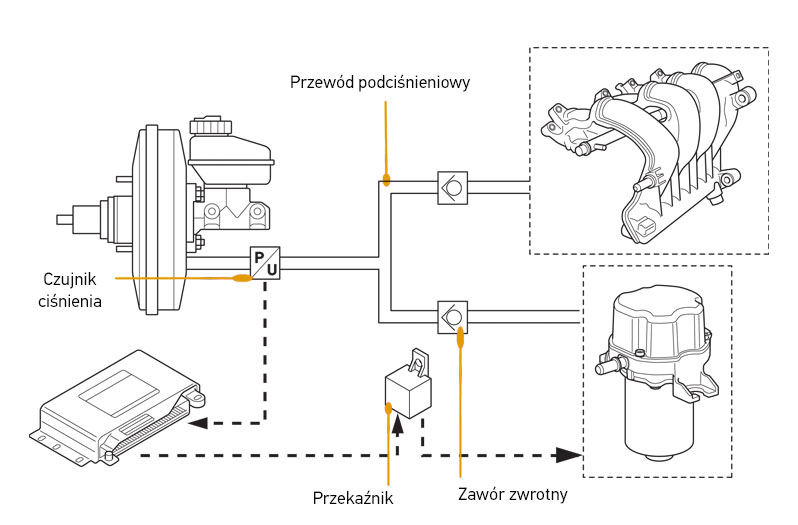 Przewód podciśnieniowy

Czujnik ciśnienia

P
U

Przekaźnik

Zawór zwrotny