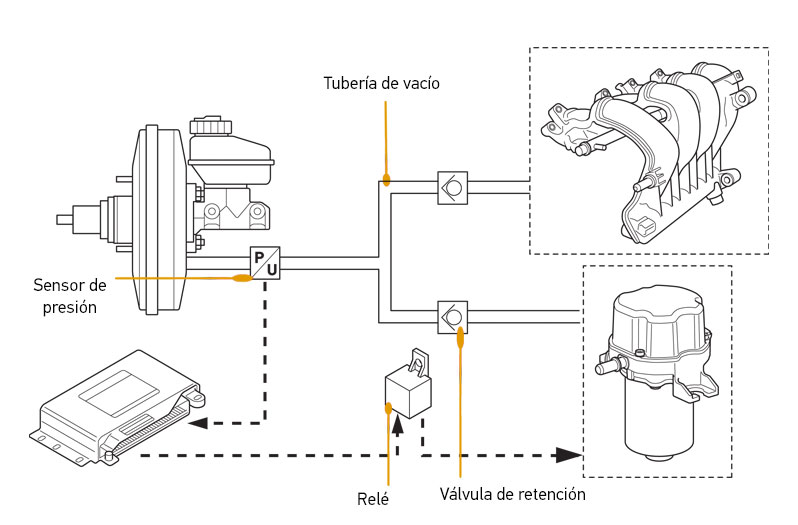 Tubería de vacío

P
U

Sensor de presión

Relé

Válvula de retención