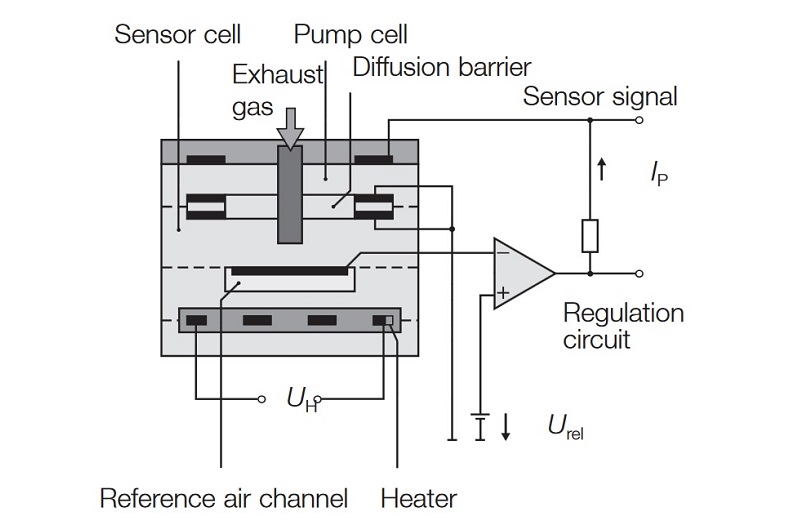 Sensor cell
Pump cell
Exhaust gas
Diffusion barrier
Sensor signal
$I_P$
$-$
$+$
Regulation circuit
$U_H$
$U_{rel}$
Reference air channel
Heater