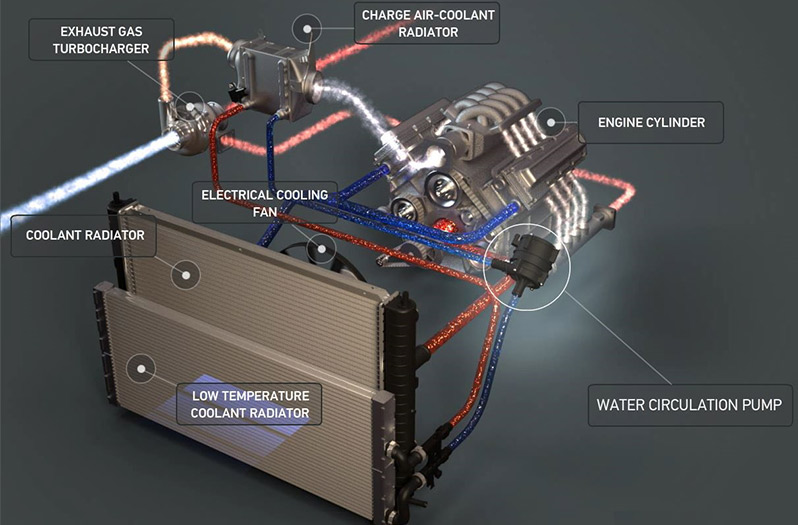 EXHAUST GAS TURBOCHARGER

CHARGE AIR-COOLANT RADIATOR

ENGINE CYLINDER

ELECTRICAL COOLING FAN

COOLANT RADIATOR

LOW TEMPERATURE COOLANT RADIATOR

WATER CIRCULATION PUMP