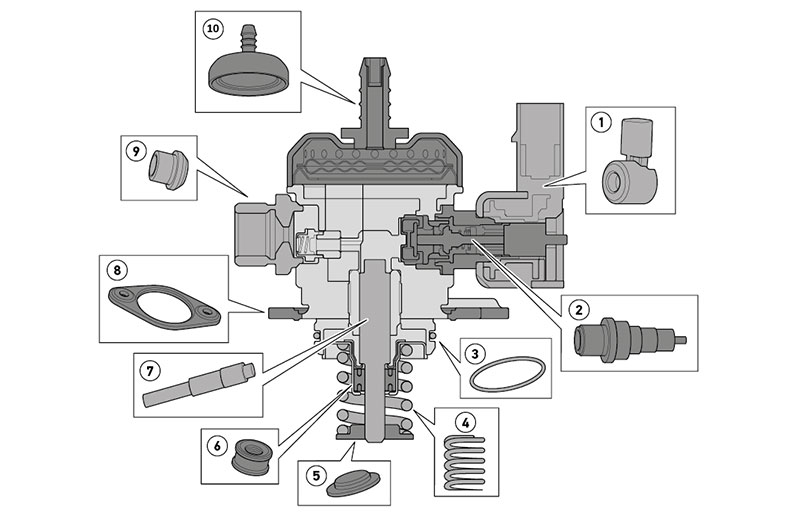 10
9
1
8
2
3
7
4
6
5