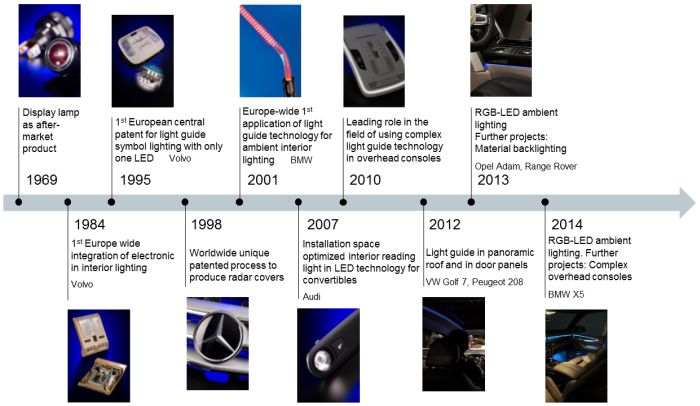 Display lamp as after-market product

1969

1st European central patent for light guide symbol lighting with only one LED Volvo

1995

Europe-wide 1st application of light guide technology for ambient interior lighting BMW

2001

Leading role in the field of using complex light guide technology in overhead consoles

2010

RGB-LED ambient lighting
Further projects: Material backlighting

Opel Adam, Range Rover

2013

1984

1st Europe wide integration of electronic in interior lighting

Volvo

1998

Worldwide unique patented process to produce radar covers

2007

Installation space optimized interior reading light in LED technology for convertibles

Audi

2012

Light guide in panoramic roof and in door panels

VW Golf 7, Peugeot 208

2014

RGB-LED ambient lighting. Further projects: Complex overhead consoles

BMW X5